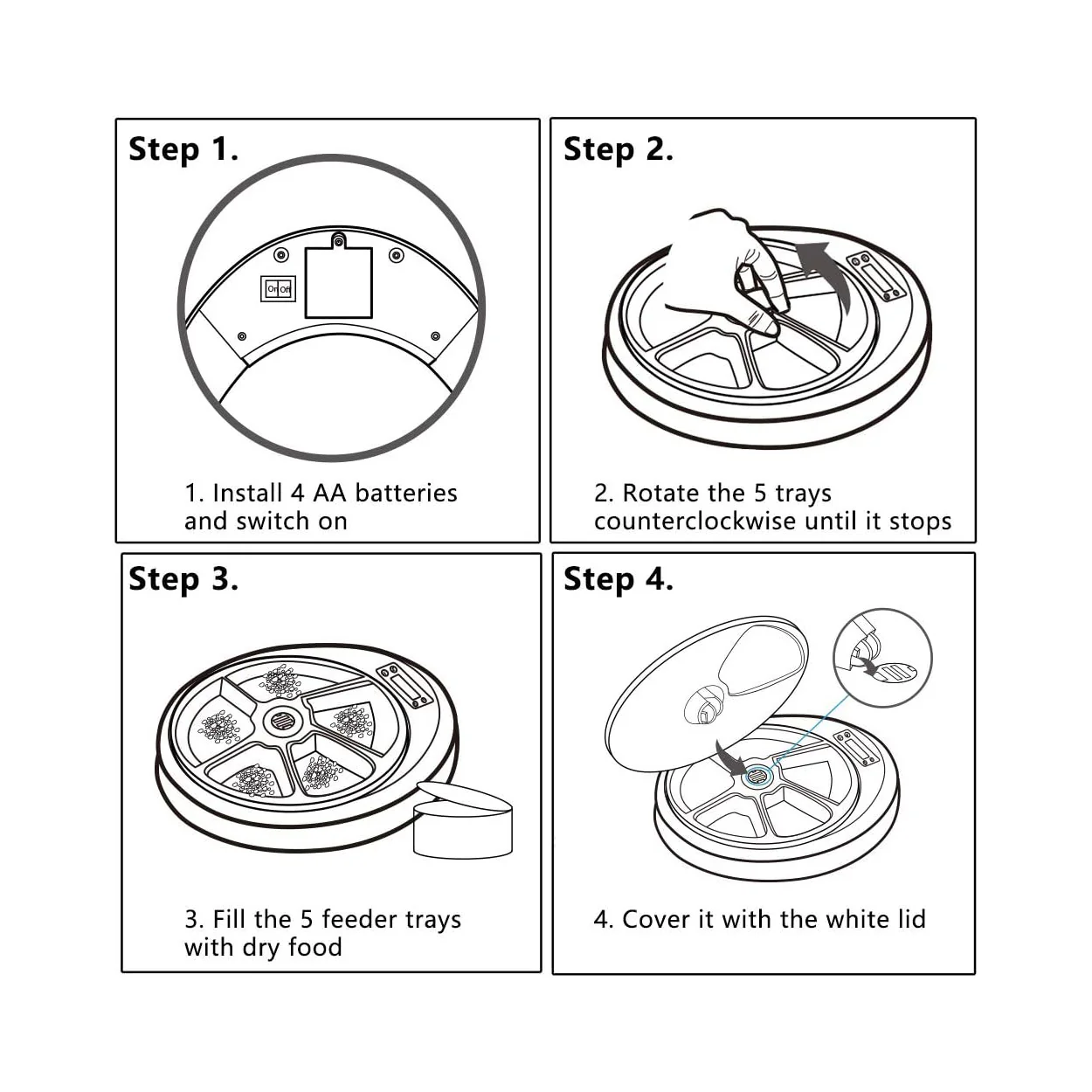 Step 1.

On Off

1. Install 4 AA batteries and switch on

Step 2.

2. Rotate the 5 trays counterclockwise until it stops

Step 3.

3. Fill the 5 feeder trays with dry food

Step 4.

4. Cover it with the white lid