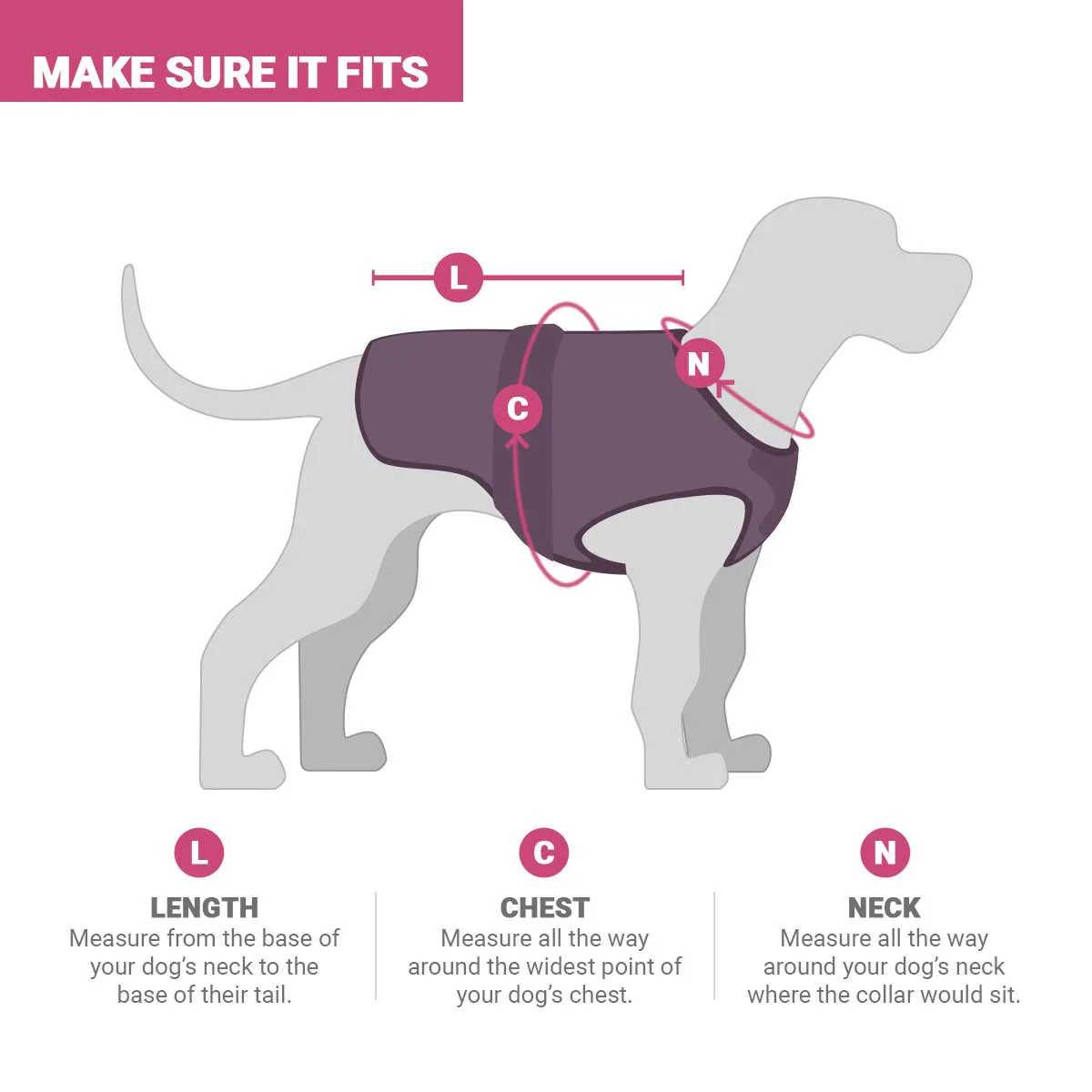 MAKE SURE IT FITS

L

C

N

L
LENGTH
Measure from the base of your dog's neck to the base of their tail.

C
CHEST
Measure all the way around the widest point of your dog's chest.

N
NECK
Measure all the way around your dog's neck where the collar would sit.